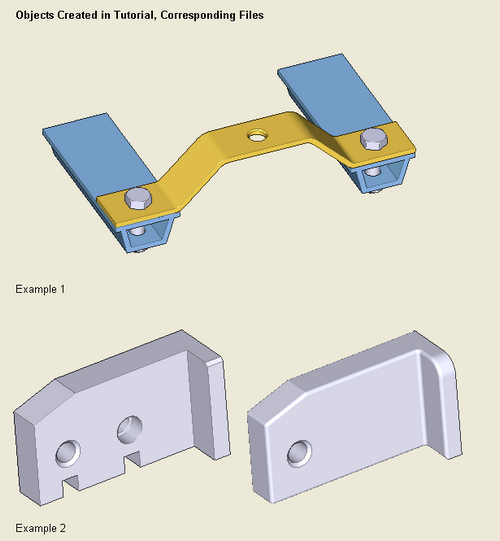 Objects Created in Tutorial, Corresponding Files

Example 1

Example 2