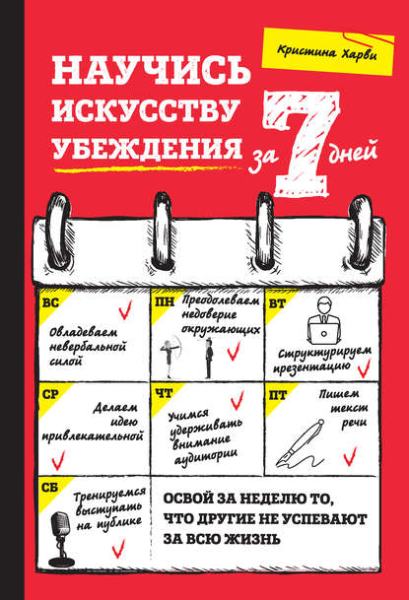 Кристина Харви

НАУЧИСЬ ИСКУССТВУ УБЕЖДЕНИЯ за 7 дней

ВС
Овладеваем невербальной силой

ПН
Преодолеваем недоверие окружающих

ВТ
Структурируем презентацию

СР
Делаем идею привлекательной

ЧТ
Учимся удерживать внимание аудитории

ПТ
Пишем текст речи

СБ
Тренируемся выступать на публике

ОСВОЙ ЗА НЕДЕЛЮ ТО, ЧТО ДРУГИЕ НЕ УСПЕВАЮТ ЗА ВСЮ ЖИЗНЬ