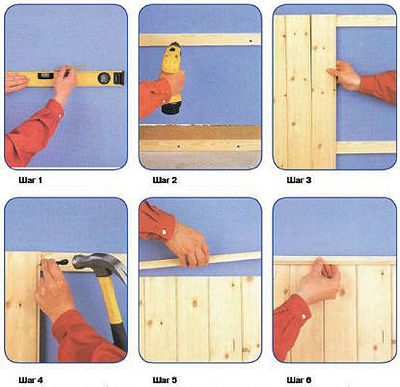 Шаг 1

Шаг 2

Шаг 3

Шаг 4

Шаг 5

Шаг 6