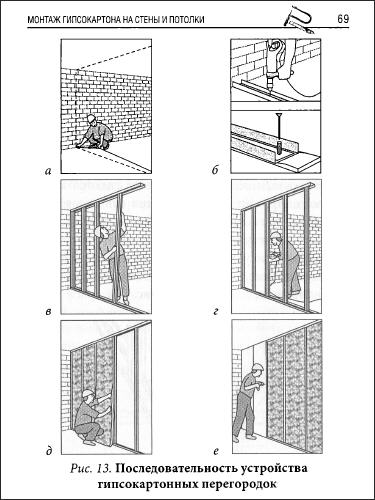 МОНТАЖ ГИПСОКАРТОНА НА СТЕНЫ И ПОТОЛКИ 69

а

б

в

г

д

е

Рис. 13. Последовательность устройства гипсокартонных перегородок