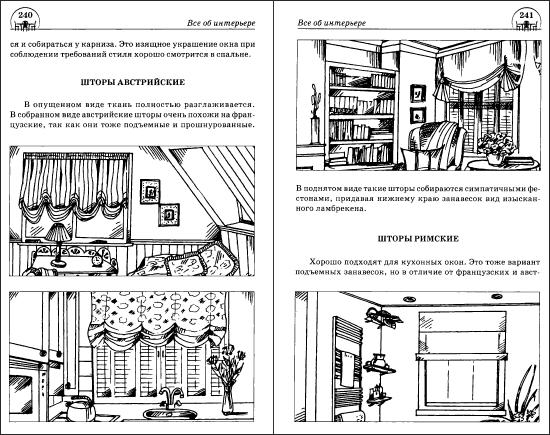 240

Все об интерьере

ся и собираться у карниза. Это изящное украшение окна при соблюдении требований стиля хорошо смотрится в спальне.

ШТОРЫ АВСТРИЙСКИЕ

В опущенном виде ткань полностью разглаживается. В собранном виде австрийские шторы очень похожи на французские, так как они тоже подъемные и прошнурованные.

Все об интерьере

241

В поднятом виде такие шторы собираются симпатичными фестонами, придавая нижнему краю занавесок вид изысканного ламбрекена.

ШТОРЫ РИМСКИЕ

Хорошо подходят для кухонных окон. Это тоже вариант подъемных занавесок, но в отличие от французских и авст-