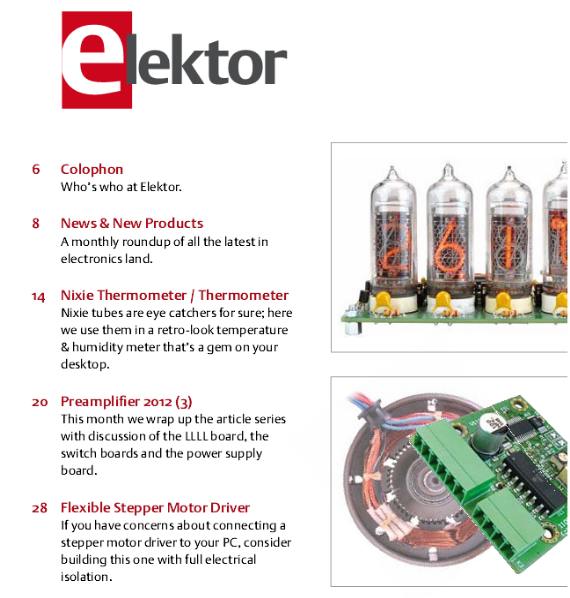 elektor

6 Colophon
Who's who at Elektor.

8 News & New Products
A monthly roundup of all the latest in electronics land.

14 Nixie Thermometer / Thermometer
Nixie tubes are eye catchers for sure; here we use them in a retro-look temperature & humidity meter that's a gem on your desktop.

20 Preamplifier 2012 (3)
This month we wrap up the article series with discussion of the LLLL board, the switch boards and the power supply board.

28 Flexible Stepper Motor Driver
If you have concerns about connecting a stepper motor driver to your PC, consider building this one with full electrical isolation.