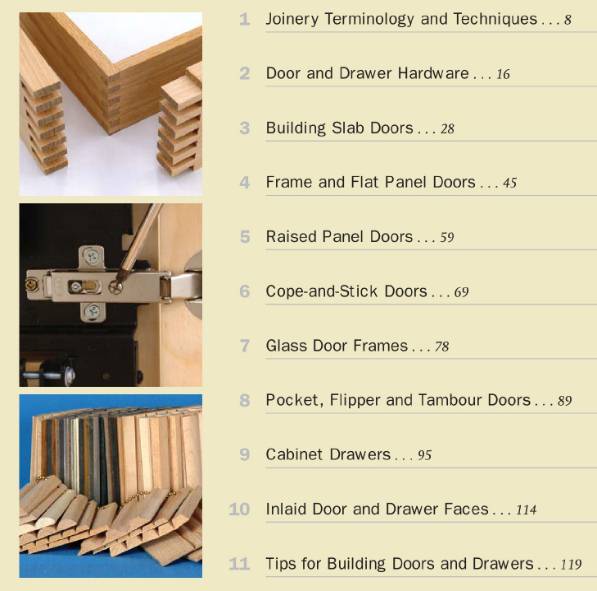 1 Joinery Terminology and Techniques . . . 8

2 Door and Drawer Hardware . . . 16

3 Building Slab Doors . . . 28

4 Frame and Flat Panel Doors . . . 45

5 Raised Panel Doors . . . 59

6 Cope-and-Stick Doors . . . 69

7 Glass Door Frames . . . 78

8 Pocket, Flipper and Tambour Doors . . . 89

9 Cabinet Drawers . . . 95

10 Inlaid Door and Drawer Faces . . . 114

11 Tips for Building Doors and Drawers . . . 119