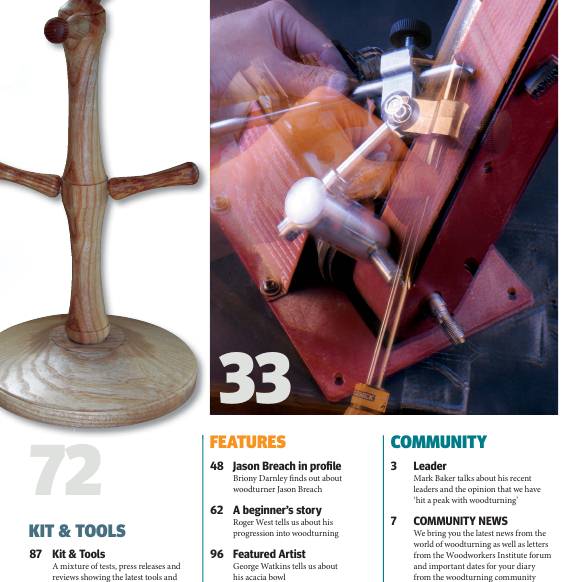 33

72

KIT & TOOLS

87 Kit & Tools
A mixture of tests, press releases and reviews showing the latest tools and

FEATURES

48 Jason Breach in profile
Briony Darnley finds out about woodturner Jason Breach

62 A beginner's story
Roger West tells us about his progression into woodturning

96 Featured Artist
George Watkins tells us about his acacia bowl

COMMUNITY

3 Leader
Mark Baker talks about his recent leaders and the opinion that we have 'hit a peak with woodturning'

7 COMMUNITY NEWS
We bring you the latest news from the world of woodturning as well as letters from the Woodworkers Institute forum and important dates for your diary from the woodturning community