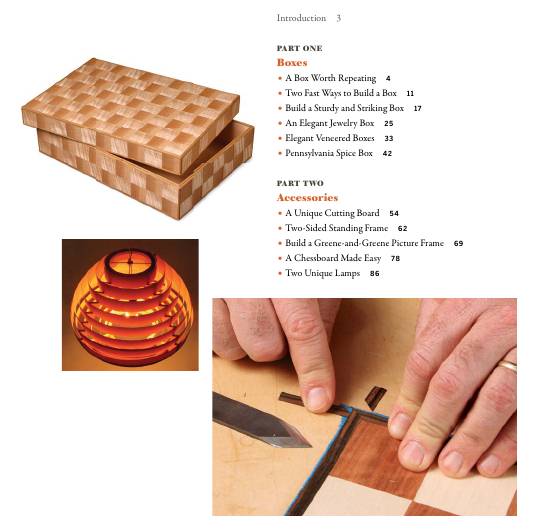 Introduction 3

PART ONE
Boxes

• A Box Worth Repeating 4
• Two Fast Ways to Build a Box 11
• Build a Sturdy and Striking Box 17
• An Elegant Jewelry Box 25
• Elegant Veneered Boxes 33
• Pennsylvania Spice Box 42

PART TWO
Accessories

• A Unique Cutting Board 54
• Two-Sided Standing Frame 62
• Build a Greene-and-Greene Picture Frame 69
• A Chessboard Made Easy 78
• Two Unique Lamps 86